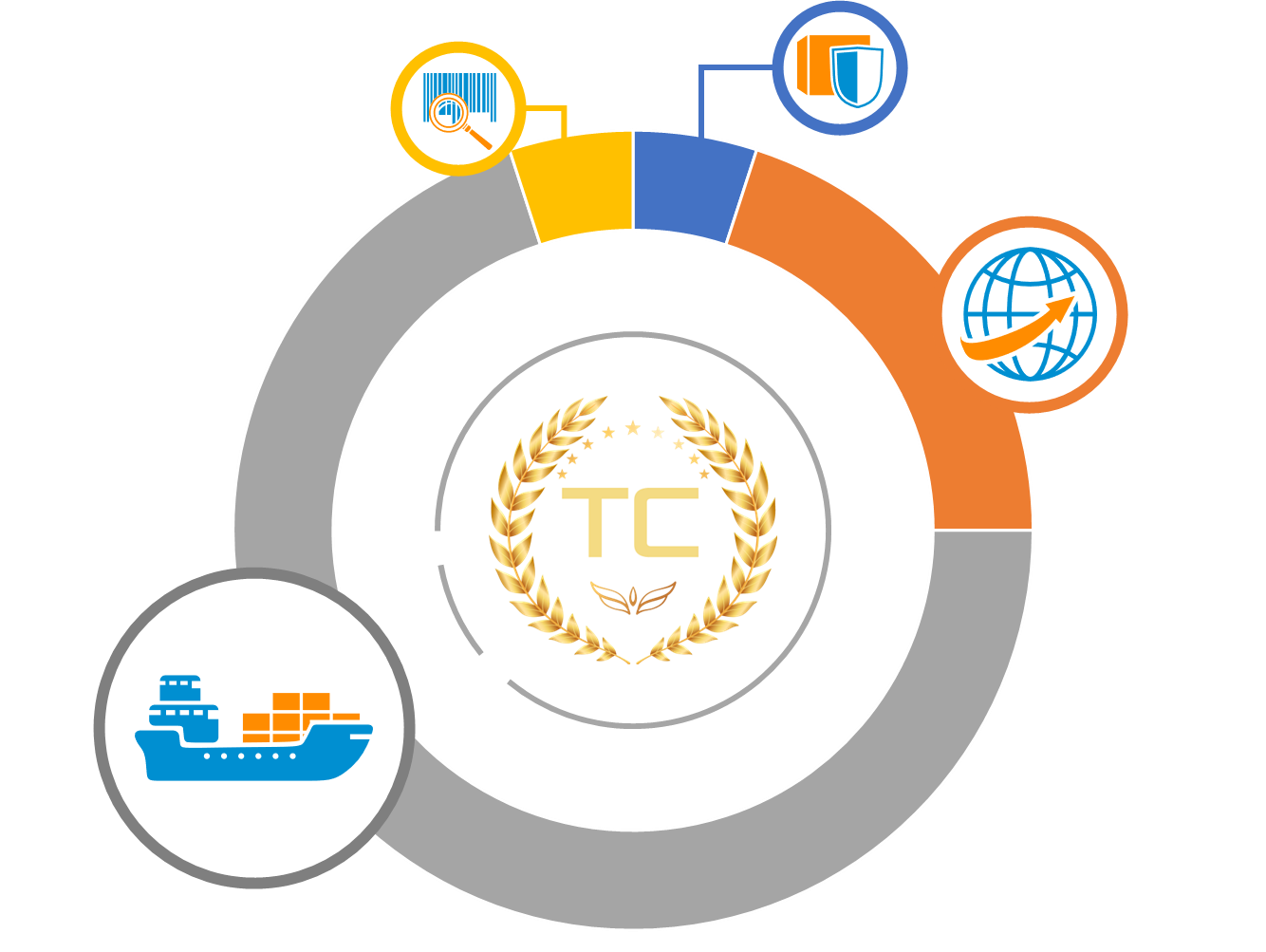 TC